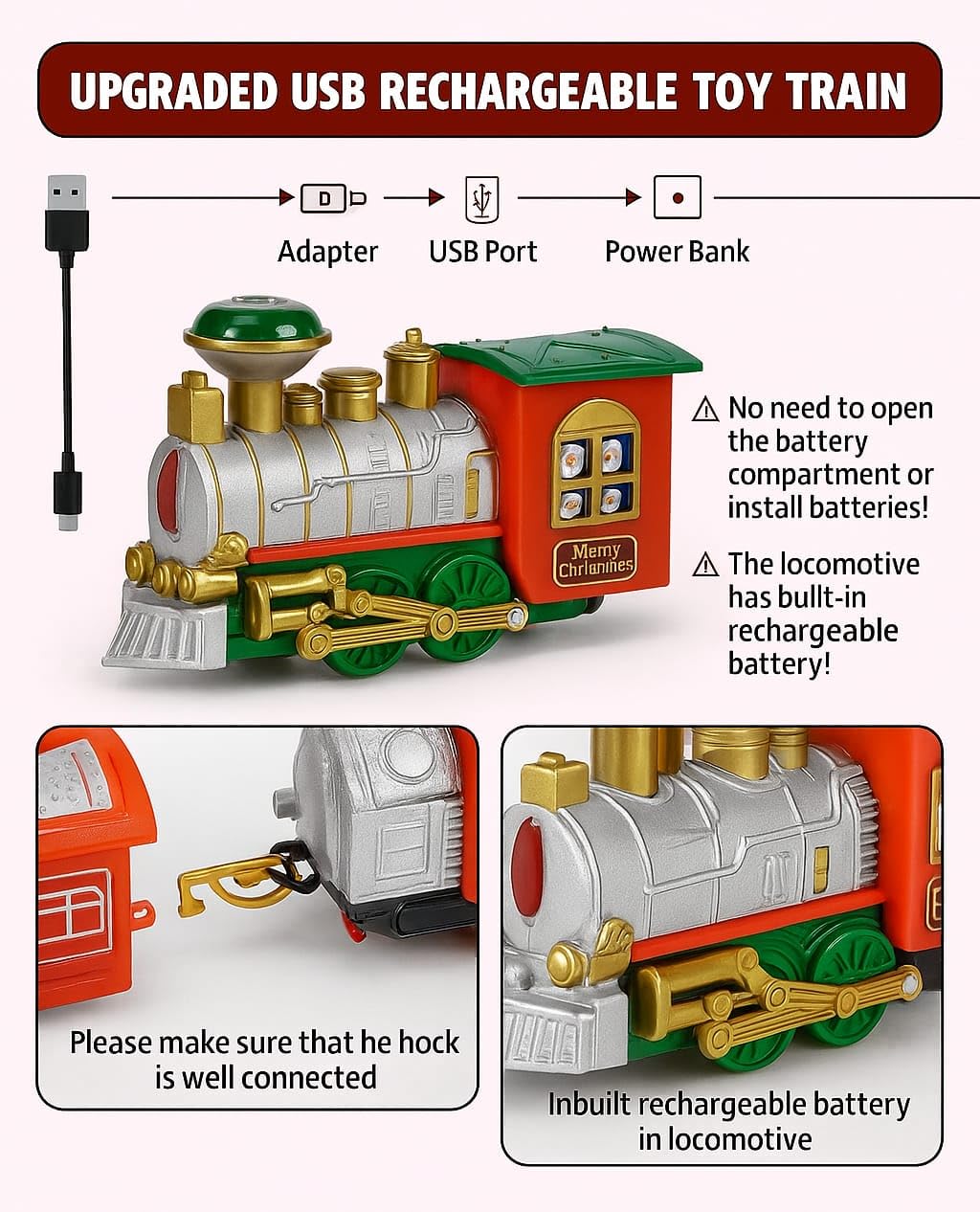 UPGRADED USB RECHARGEABLE TOY TRAIN

D

Adapter USB Port Power Bank

Memy Chrlanines

⚠ No need to open the battery compartment or install batteries!

⚠ The locomotive has bullt-in rechargeable battery!

Please make sure that he hock is well connected

Inbuilt rechargeable battery in locomotive