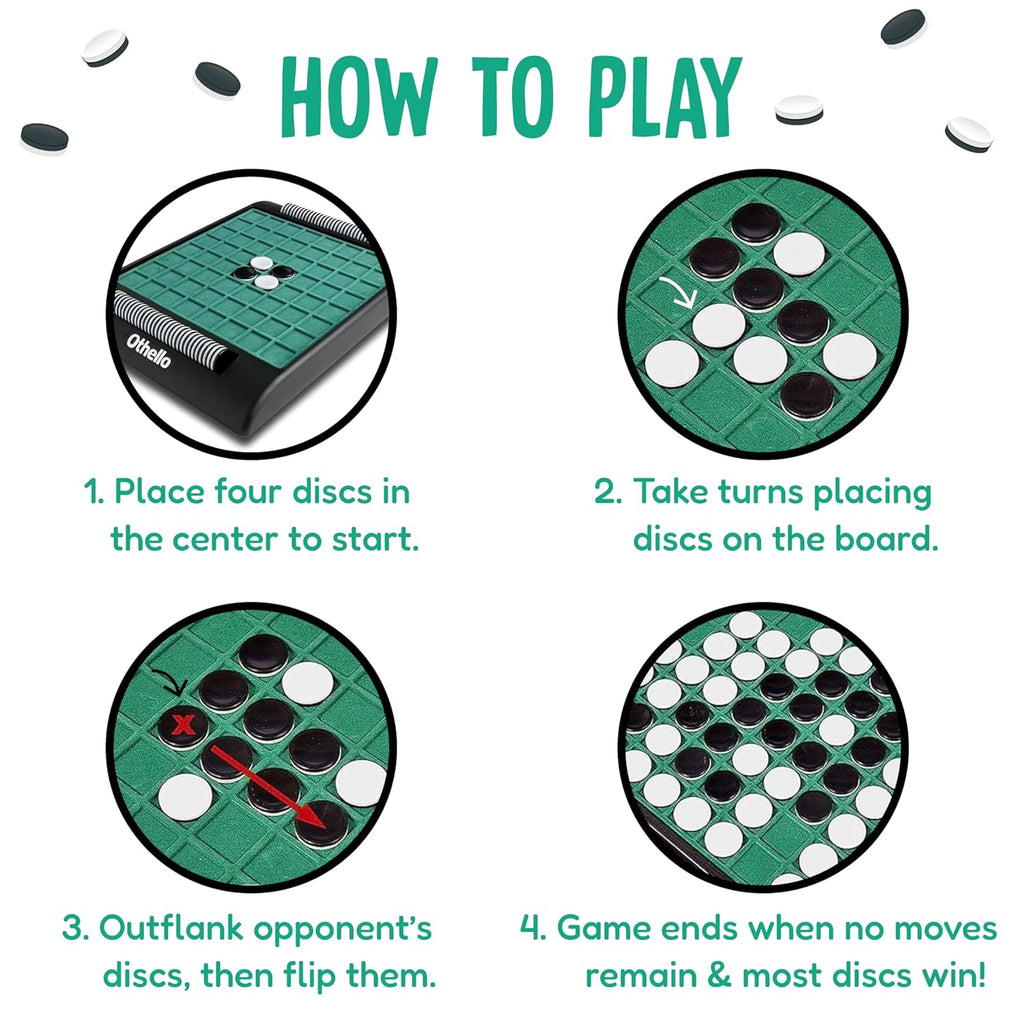 HOW TO PLAY

Othello

1. Place four discs in the center to start.

2. Take turns placing discs on the board.

3. Outflank opponent's discs, then flip them.

4. Game ends when no moves remain & most discs win!