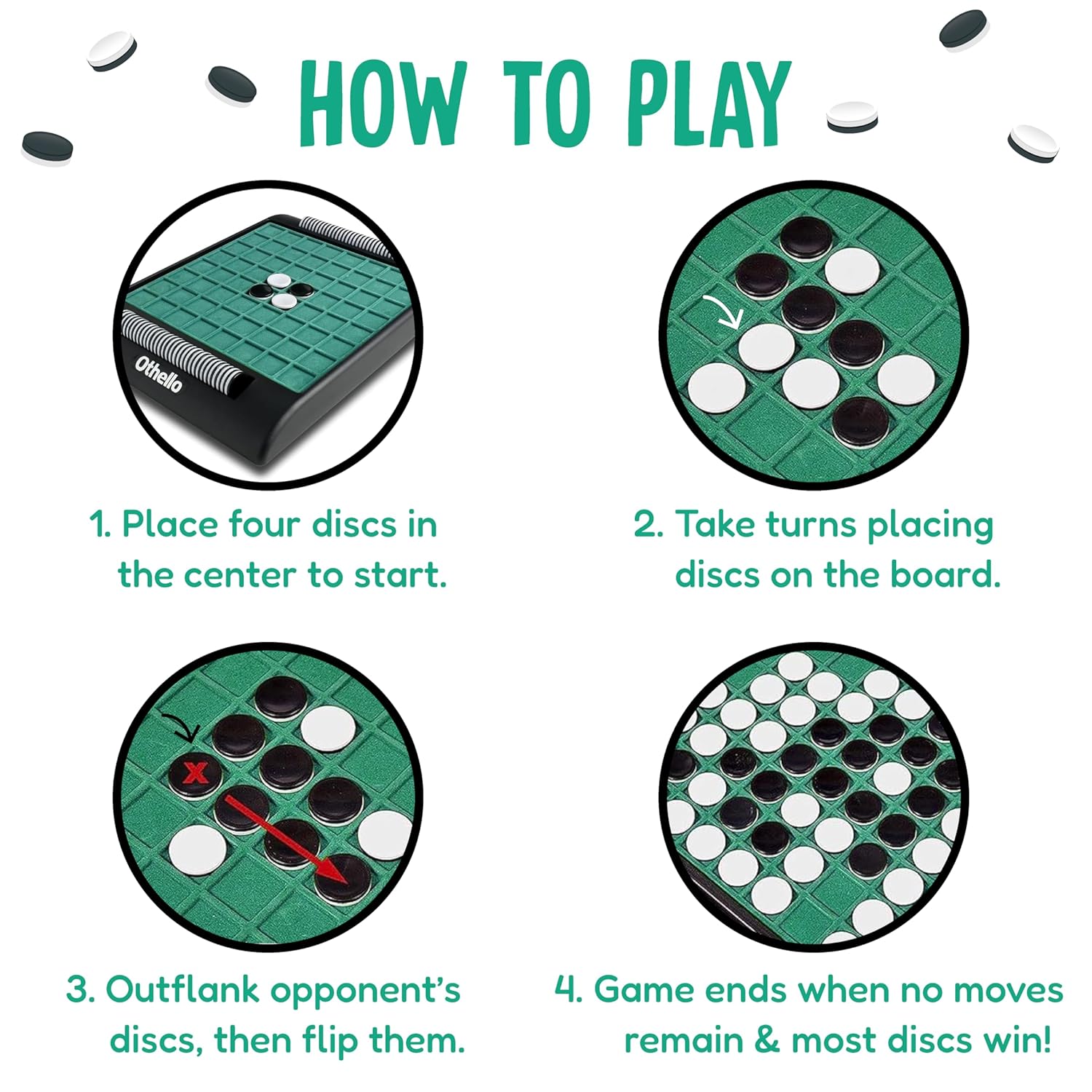 HOW TO PLAY

Othello

1. Place four discs in the center to start.

2. Take turns placing discs on the board.

X

3. Outflank opponent's discs, then flip them.

4. Game ends when no moves remain & most discs win!